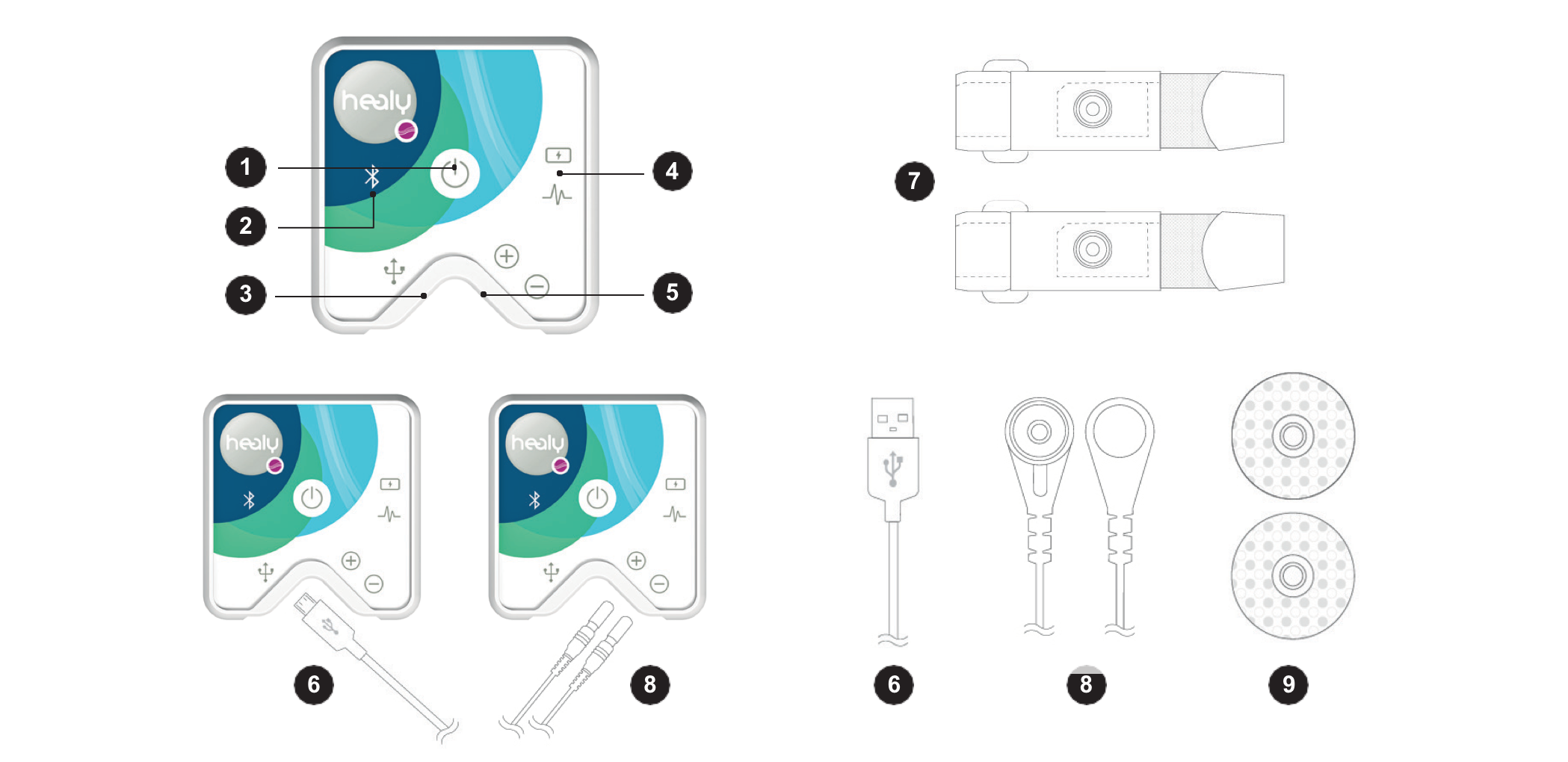 healy

1
2
3
4
5

7

healy

healy

6
8

6
8
9